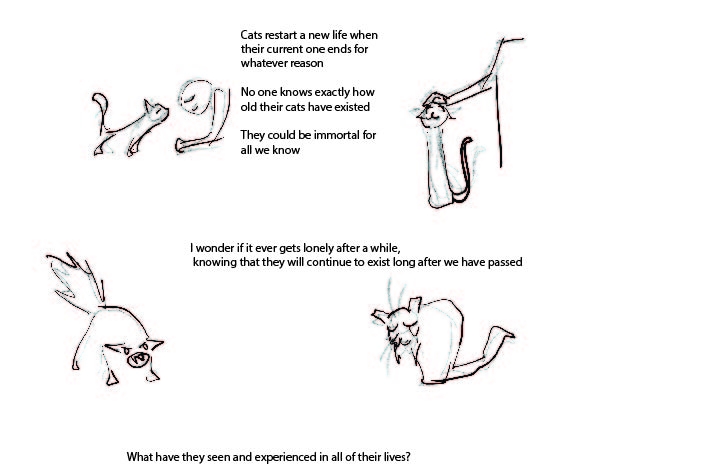 Cats restart a new life when their current one ends for whatever reason

No one knows exactly how old their cats have existed

They could be immortal for all we know

I wonder if it ever gets lonely after a while, knowing that they will continue to exist long after we have passed

What have they seen and experienced in all of their lives?