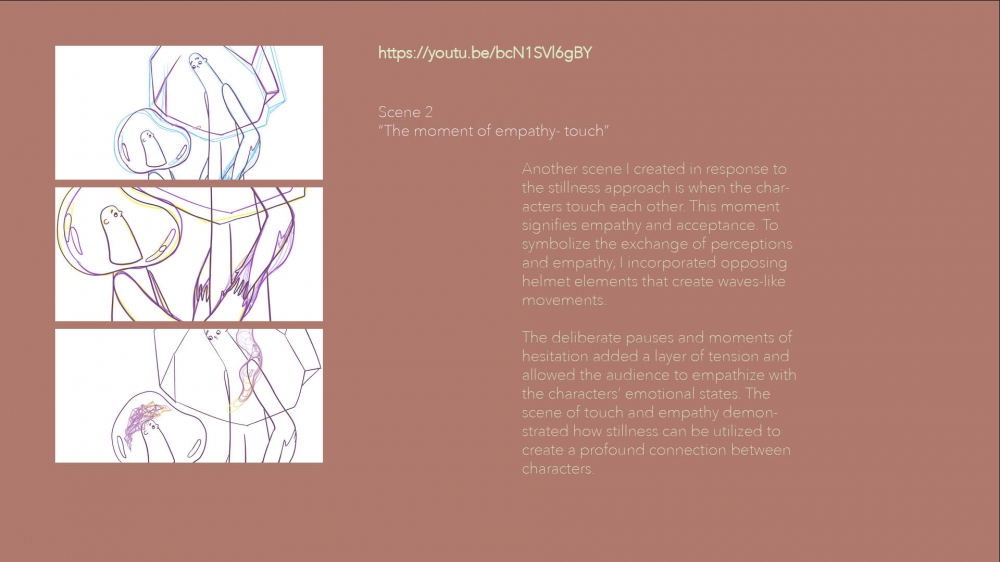 https://youtu.be/bcN1SVl6gBY

Scene 2
"The moment of empathy- touch"

Another scene I created in response to the stillness approach is when the characters touch each other. This moment signifies empathy and acceptance. To symbolize the exchange of perceptions and empathy, I incorporated opposing helmet elements that create waves-like movements.

The deliberate pauses and moments of hesitation added a layer of tension and allowed the audience to empathize with the characters' emotional states. The scene of touch and empathy demonstrated how stillness can be utilized to create a profound connection between characters.