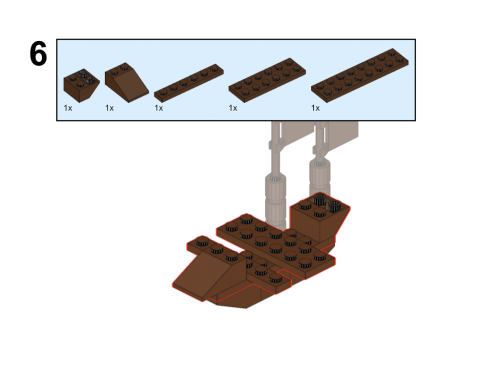 6

1x 1x 1x 1x 1x