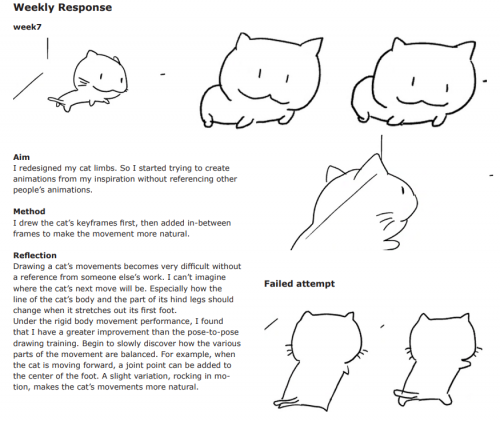 Weekly Response

week7

Aim
I redesigned my cat limbs. So I started trying to create animations from my inspiration without referencing other people's animations.

Method
I drew the cat's keyframes first, then added in-between frames to make the movement more natural.

Reflection
Drawing a cat's movements becomes very difficult without a reference from someone else's work. I can't imagine where the cat's next move will be. Especially how the line of the cat's body and the part of its hind legs should change when it stretches out its first foot.
Under the rigid body movement performance, I found that I have a greater improvement than the pose-to-pose drawing training. Begin to slowly discover how the various parts of the movement are balanced. For example, when the cat is moving forward, a joint point can be added to the center of the foot. A slight variation, rocking in motion, makes the cat's movements more natural.

Failed attempt